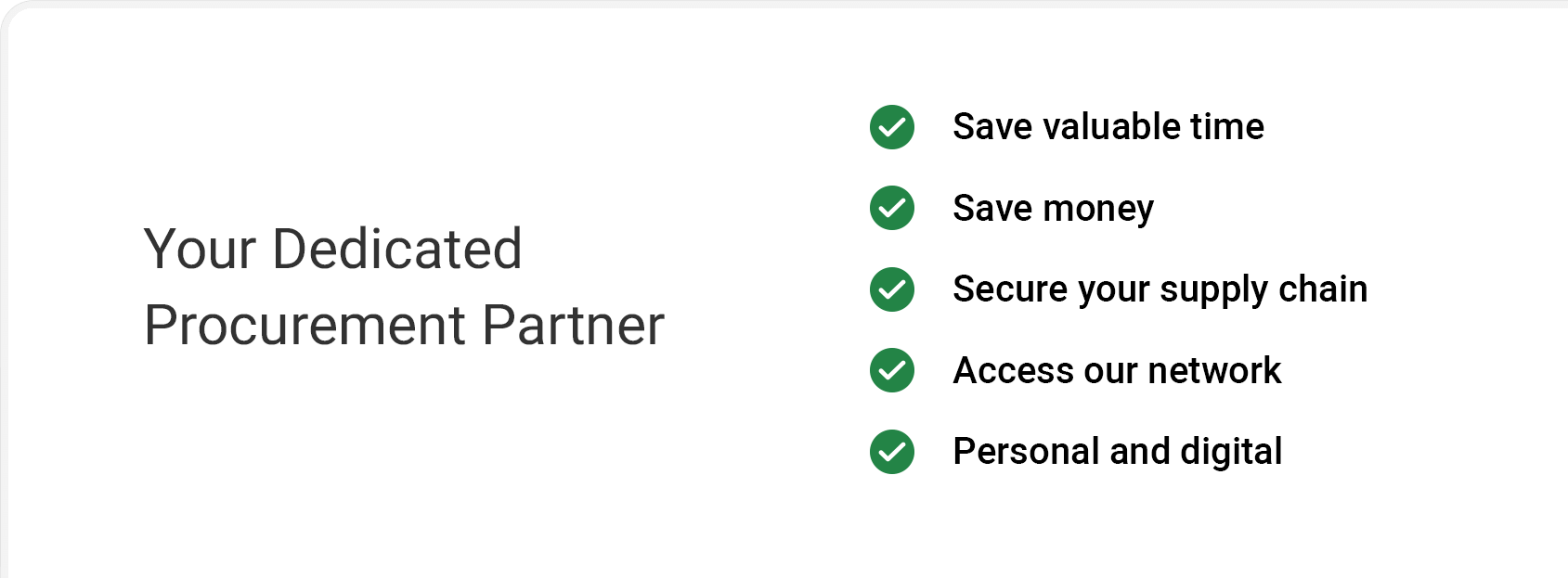 Your Dedicated Procurement Partner

✓ Save valuable time
✓ Save money
✓ Secure your supply chain
✓ Access our network
✓ Personal and digital